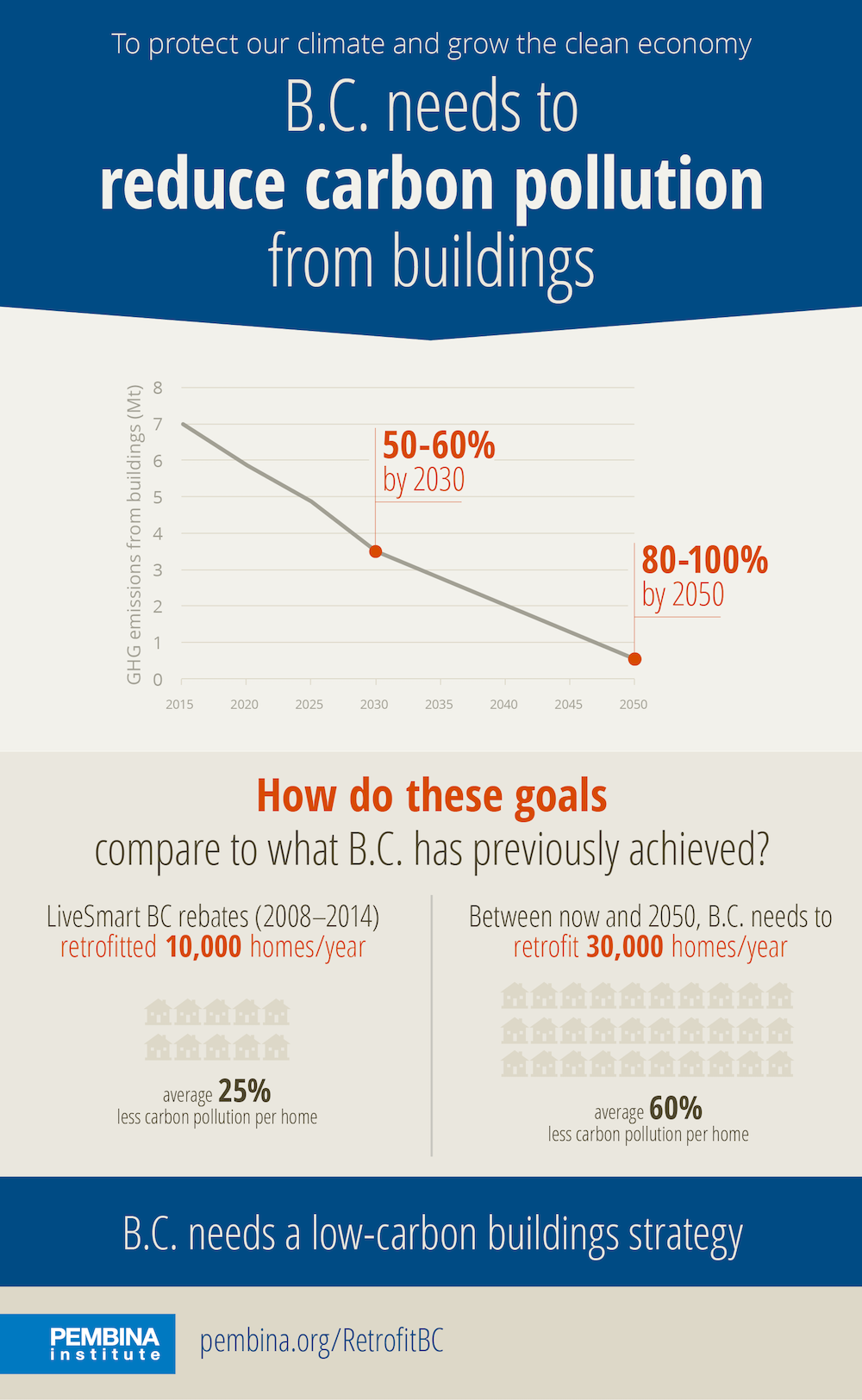 To protect our climate and grow the clean economy

B.C. needs to
reduce carbon pollution
from buildings

GHG emissions from buildings (Mt)

8
7
6
5
4
3
2
1
0

2015 2020 2025 2030 2035 2040 2045 2050

50-60%
by 2030

80-100%
by 2050

How do these goals
compare to what B.C. has previously achieved?

LiveSmart BC rebates (2008–2014) retrofitted 10,000 homes/year

average 25%
less carbon pollution per home

Between now and 2050, B.C. needs to retrofit 30,000 homes/year

average 60%
less carbon pollution per home

B.C. needs a low-carbon buildings strategy

PEMBINA
institute

pembina.org/RetrofitBC